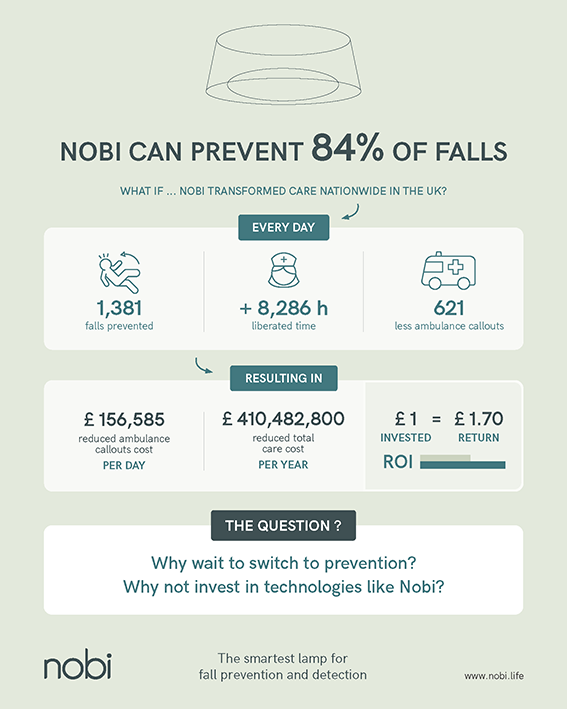 NOBI CAN PREVENT 84% OF FALLS

WHAT IF ... NOBI TRANSFORMED CARE NATIONWIDE IN THE UK?

EVERY DAY

1,381
falls prevented

+ 8,286 h
liberated time

621
less ambulance callouts

RESULTING IN

£ 156,585
reduced ambulance callouts cost
PER DAY

£ 410,482,800
reduced total care cost
PER YEAR

£ 1 = £ 1.70
INVESTED RETURN
ROI

THE QUESTION ?

Why wait to switch to prevention?
Why not invest in technologies like Nobi?

nobi

The smartest lamp for fall prevention and detection

www.nobi.life